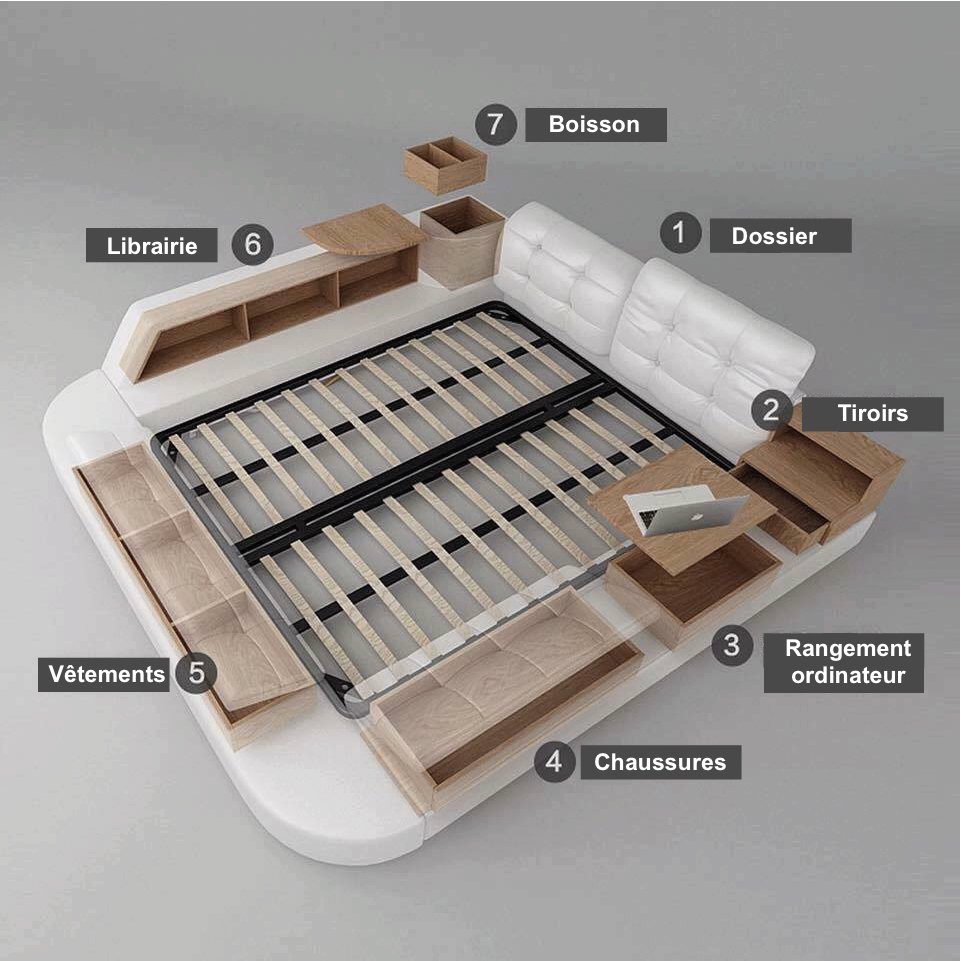 7 Boisson

Librairie 6

1 Dossier

2 Tiroirs

3 Rangement ordinateur

Vêtements 5

4 Chaussures